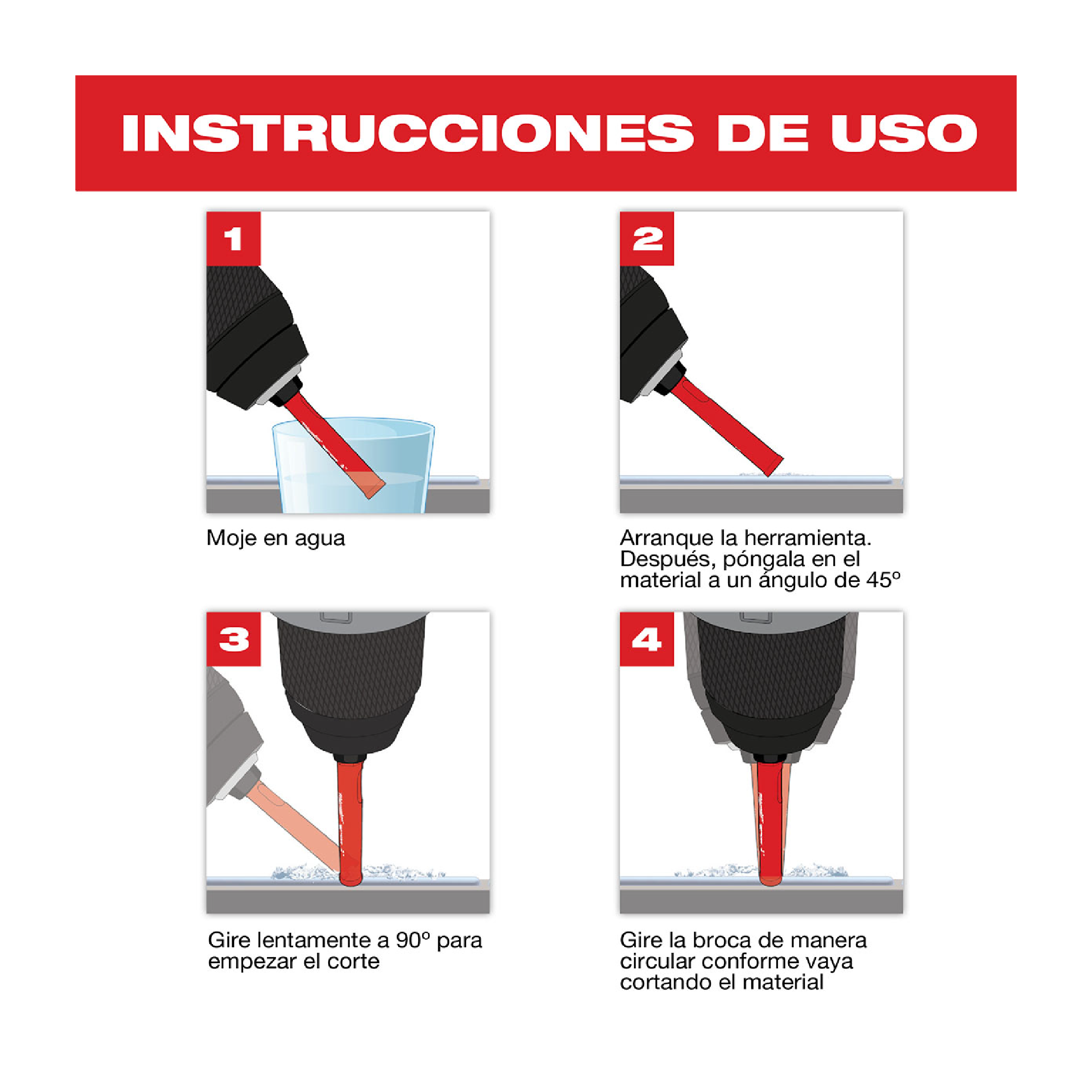 INSTRUCCIONES DE USO

1

Moje en agua

2

Arranque la herramienta. Después, póngala en el material a un ángulo de 45º

3

Gire lentamente a 90º para empezar el corte

4

Gire la broca de manera circular conforme vaya cortando el material